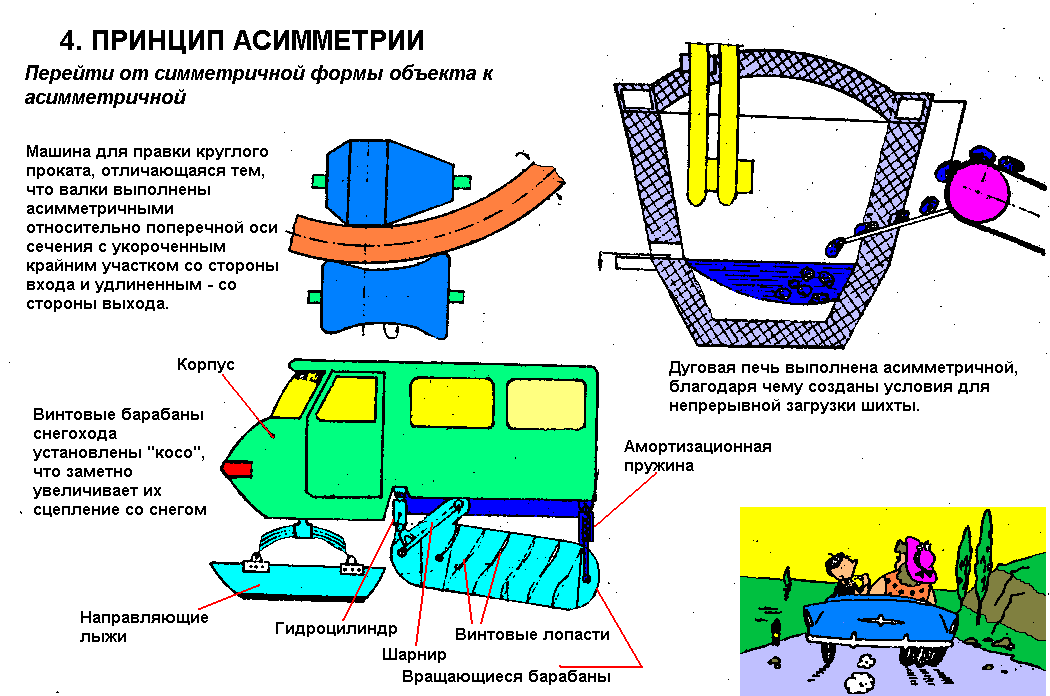 4. ПРИНЦИП АСИММЕТРИИ

Перейти от симметричной формы объекта к асимметричной

Машина для правки круглого проката, отличающаяся тем, что валки выполнены асимметричными относительно поперечной оси сечения с укороченным крайним участком со стороны входа и удлиненным - со стороны выхода.

Дуговая печь выполнена асимметричной, благодаря чему созданы условия для непрерывной загрузки шихты.

Корпус

Винтовые барабаны снегохода установлены "косо", что заметно увеличивает их сцепление со снегом

Амортизационная пружина

Направляющие лыжи

Гидроцилиндр

Шарнир

Винтовые лопасти

Вращающиеся барабаны